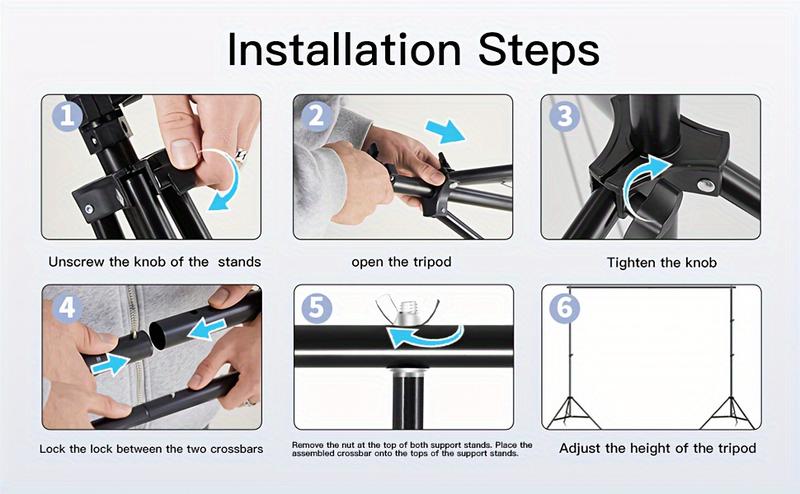 Installation Steps

1

Unscrew the knob of the stands

2

open the tripod

3

Tighten the knob

4

Lock the lock between the two crossbars

5

Remove the nut at the top of both support stands. Place the assembled crossbar onto the tops of the support stands.

6

Adjust the height of the tripod